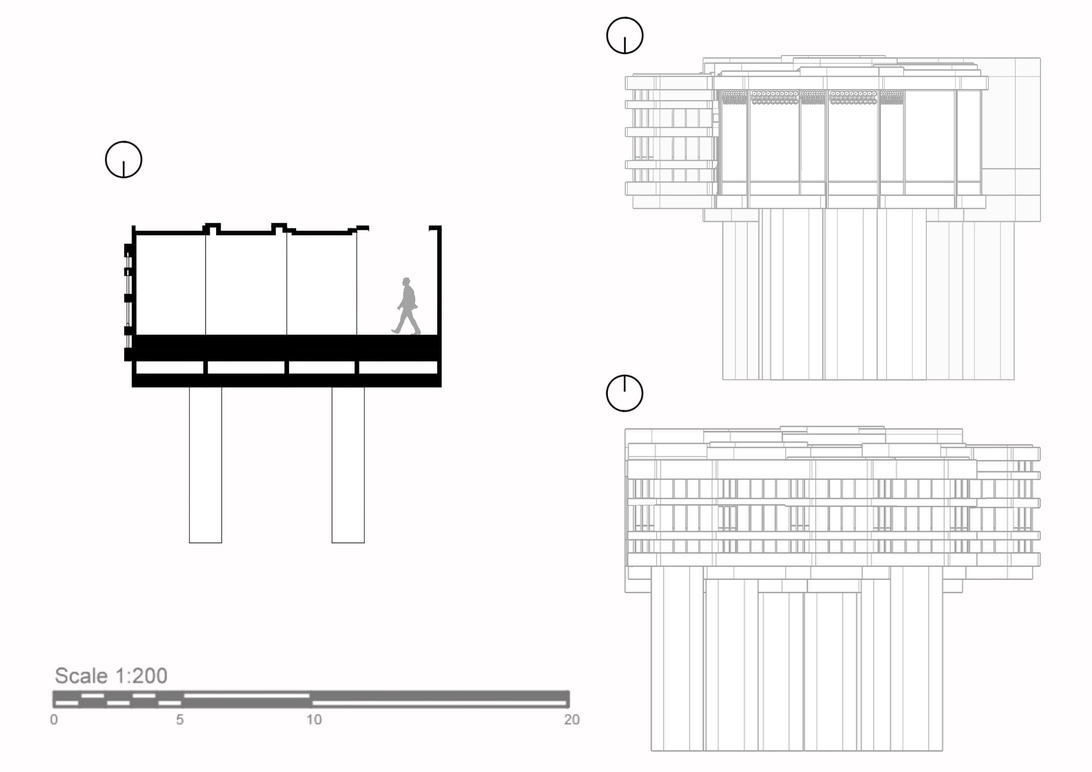 Scale 1:200

0 5 10 20